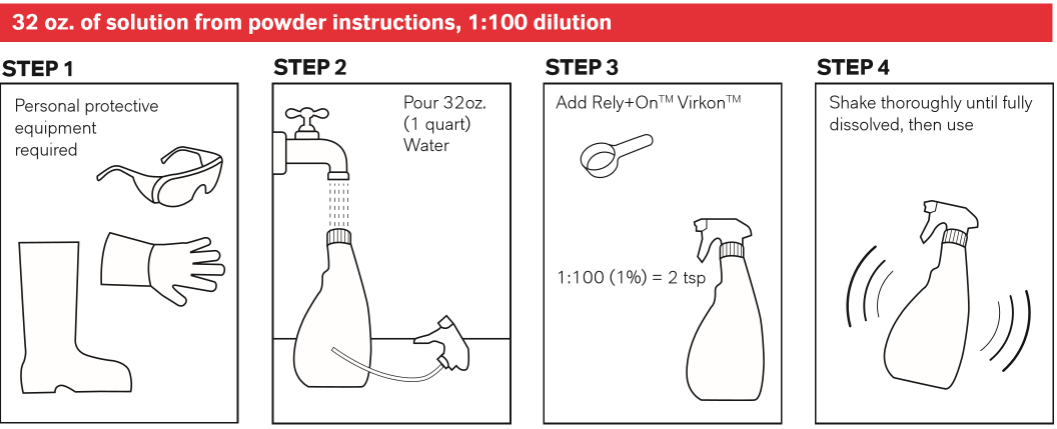 32 oz. of solution from powder instructions, 1:100 dilution

STEP 1

Personal protective equipment required

STEP 2

Pour 32oz. (1 quart) Water

STEP 3

Add Rely+On™ Virkon™

1:100 (1%) = 2 tsp

STEP 4

Shake thoroughly until fully dissolved, then use