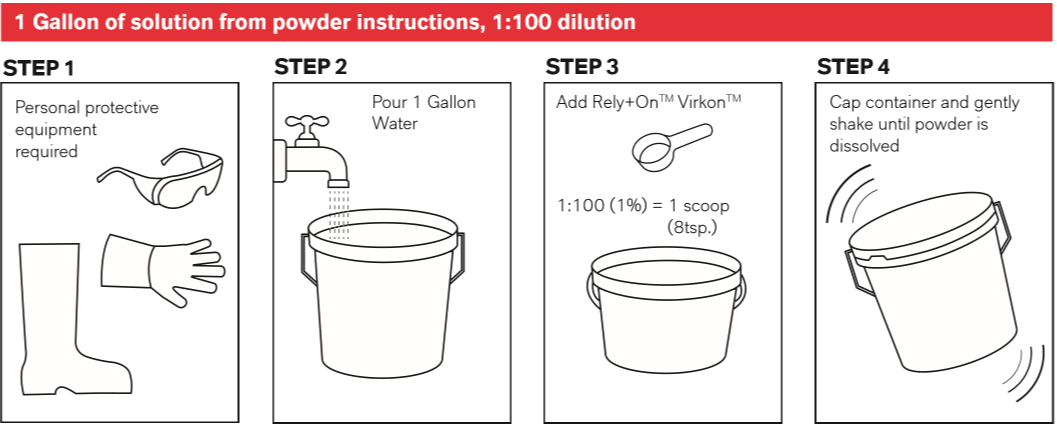 1 Gallon of solution from powder instructions, 1:100 dilution

STEP 1

Personal protective equipment required

STEP 2

Pour 1 Gallon Water

STEP 3

Add Rely+On™ Virkon™

1:100 (1%) = 1 scoop (8tsp.)

STEP 4

Cap container and gently shake until powder is dissolved